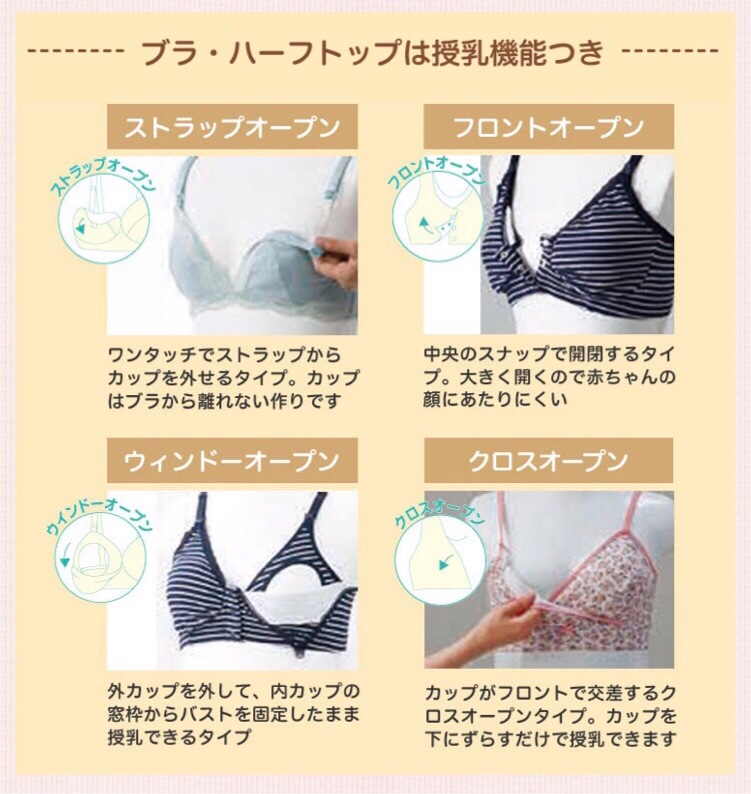 -------- ブラ・ハーフトップは授乳機能つき --------

ストラップオープン

ストラップオープン

ワンタッチでストラップからカップを外せるタイプ。カップはブラから離れない作りです

フロントオープン

フロントオープン

中央のスナップで開閉するタイプ。大きく開くので赤ちゃんの顔にあたりにくい

ウィンドーオープン

ウインドーオープン

外カップを外して、内カップの窓枠からバストを固定したまま授乳できるタイプ

クロスオープン

クロスオープン

カップがフロントで交差するクロスオープンタイプ。カップを下にずらすだけで授乳できます